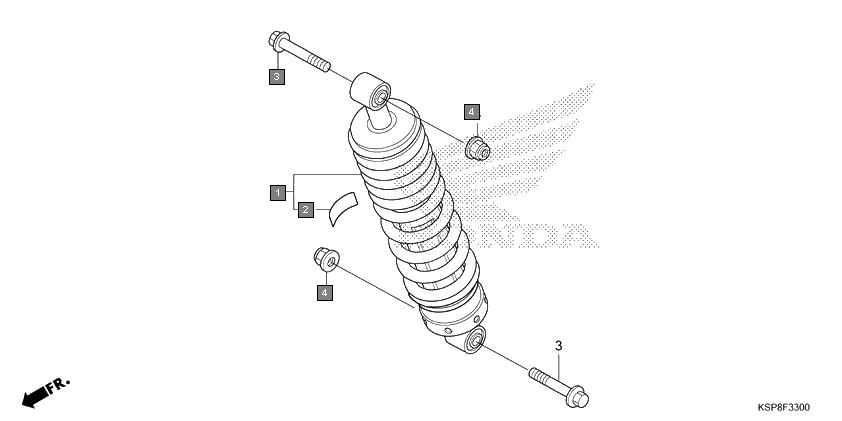 3
4
1
2
HONDA
4
3
FR.
KSP8F3300