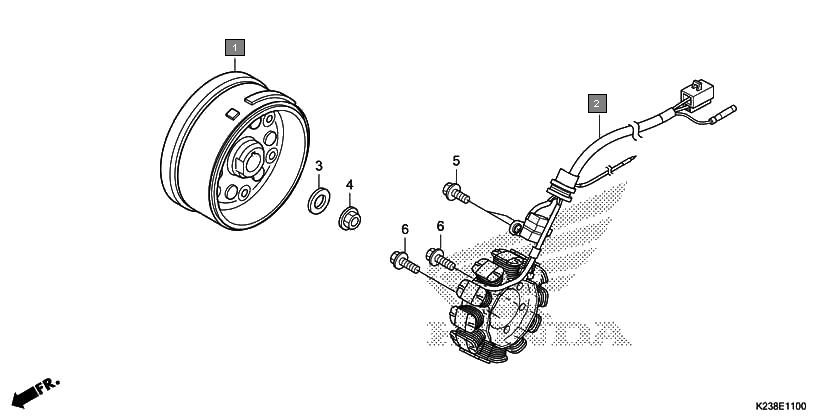 1
2
3
4
5
6
6
HONDA
FR.
K238E1100