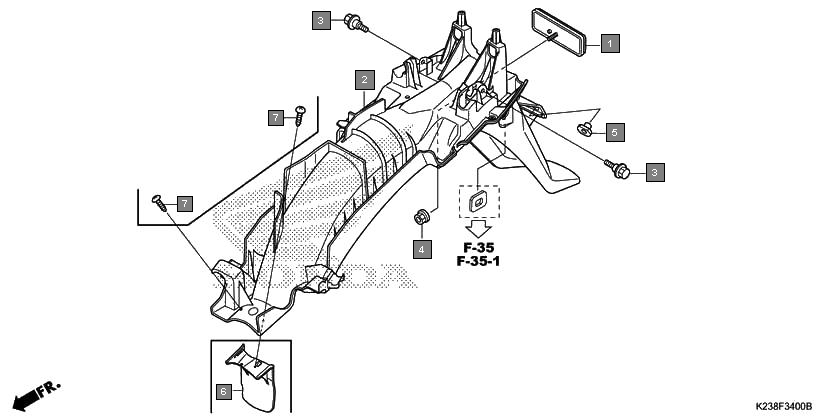 3
1
2
7
5
3
7
4
F-35
F-35-1
HONDA
6
FR.
K238F3400B