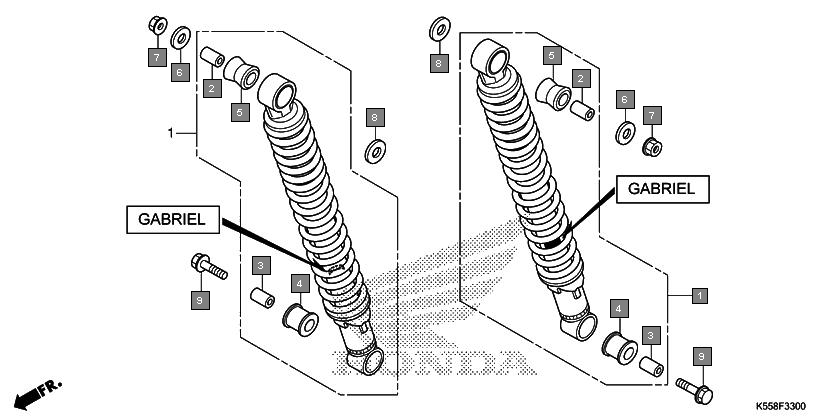 7
6
2
5
1
8
GABRIEL
9
3
4
8
5
2
6
7
GABRIEL
1
4
3
9
HONDA
FR.
K558F3300