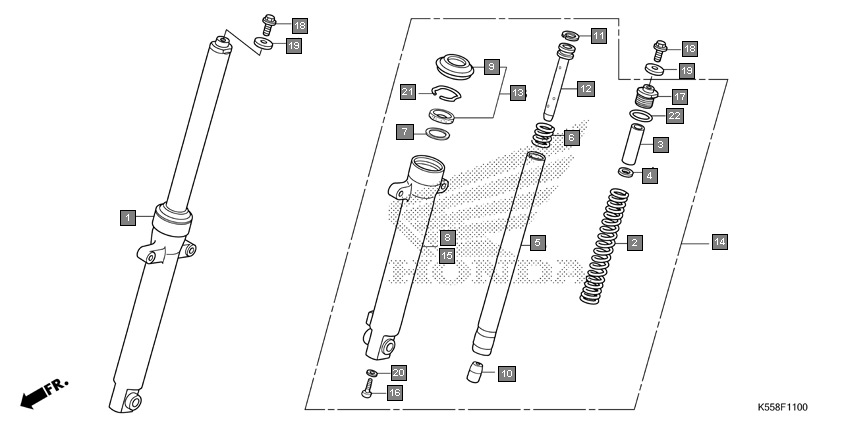 18
19
1
FR.
9
21
13
7
8
15
20
16
11
12
6
5
10
18
19
17
22
3
4
2
14
HONDA
K558F1100