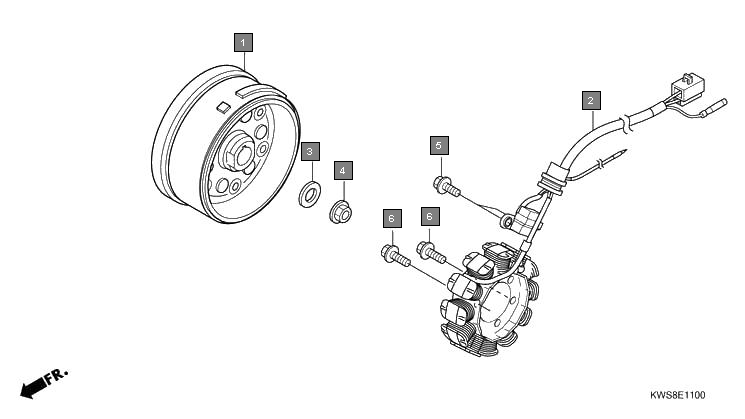 1

2

3

4

5

6

6

FR.

KWS8E1100