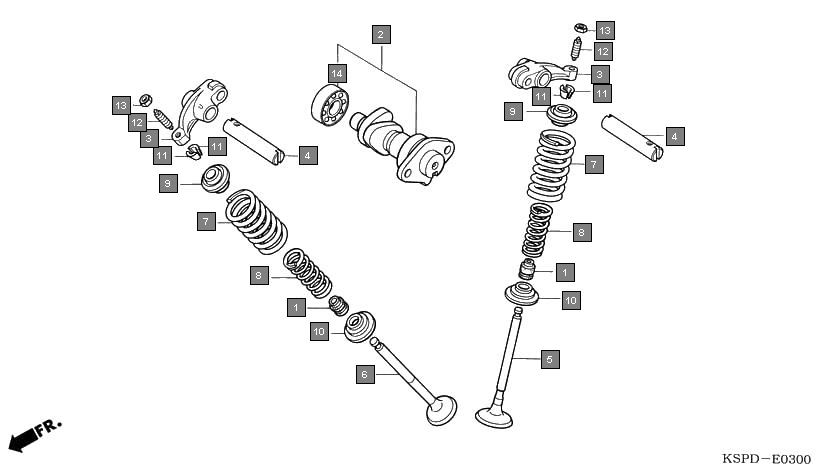 2
14
13
12
3
11
11
4
9
7
8
1
10
6
13
12
3
11
11
9
4
7
8
1
10
5
FR.
KSPD－E0300