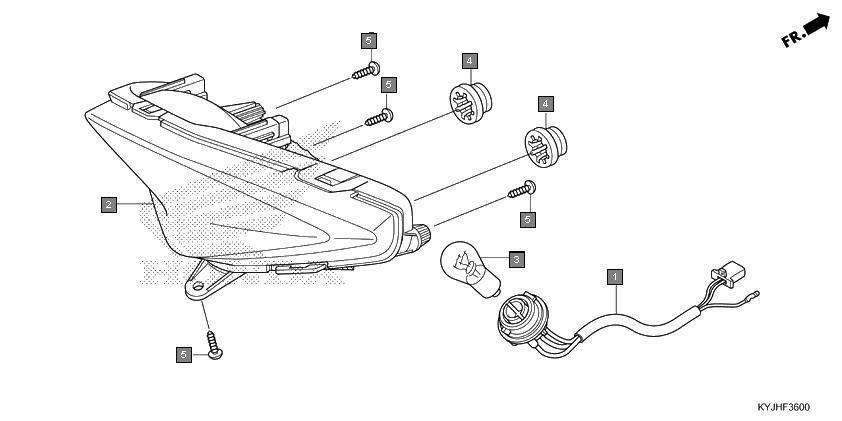 FR.

5
5
4
4
2
5
3
1
5

KYJHF3600