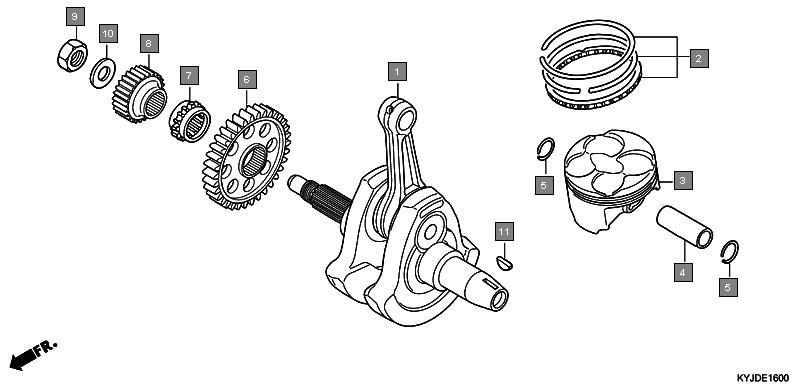 9
10
8
7
6
1
2
5
3
11
4
5
FR.
KYJDE1600