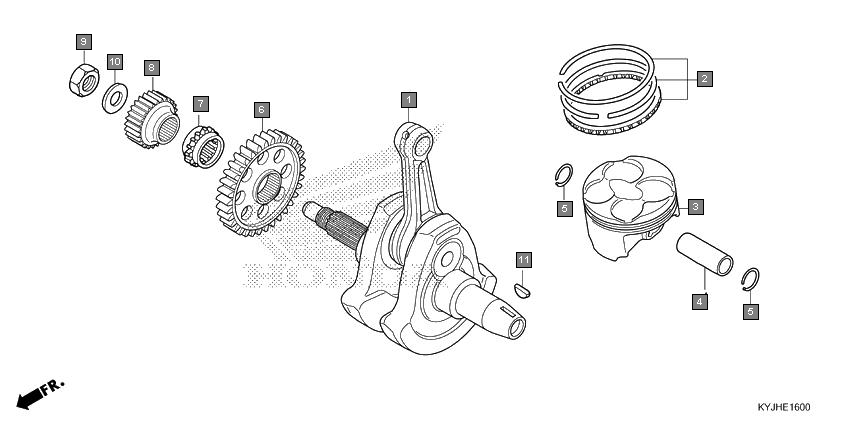 9
10
8
7
6
1
2
5
3
11
4
5
HONDA
FR.
KYJHE1600