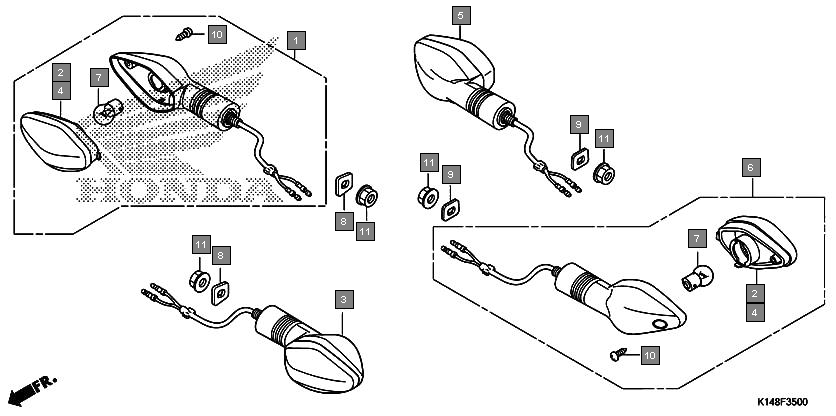 10
1
2
4
7
HONDA
8
11
11
8
3
FR.
5
9
11
11
9
6
7
2
4
10
K148F3500