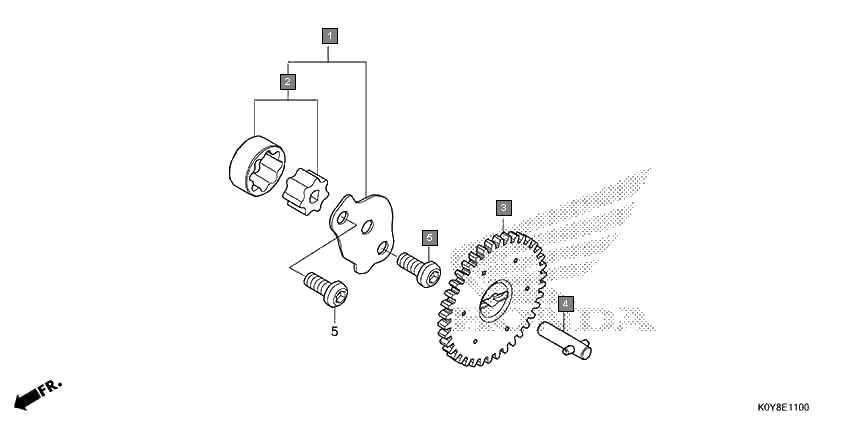 1
2
3
5
4
5
HONDA
FR.
K0Y8E1100