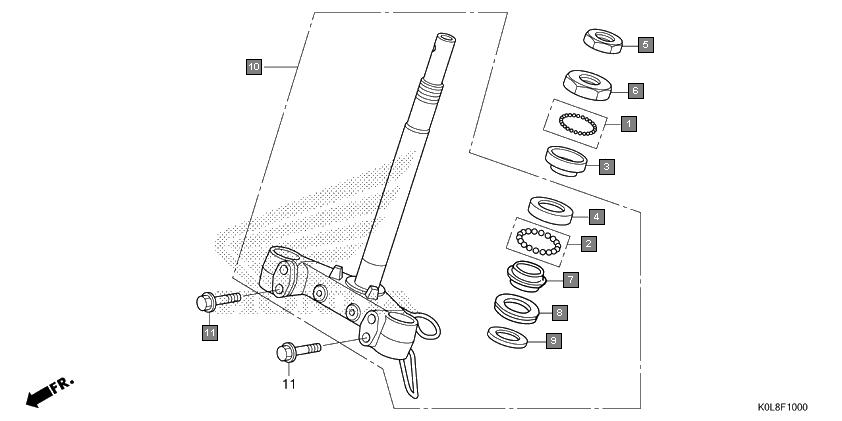 10
5
6
1
3
4
2
7
8
9
11
11
FR.
K0L8F1000