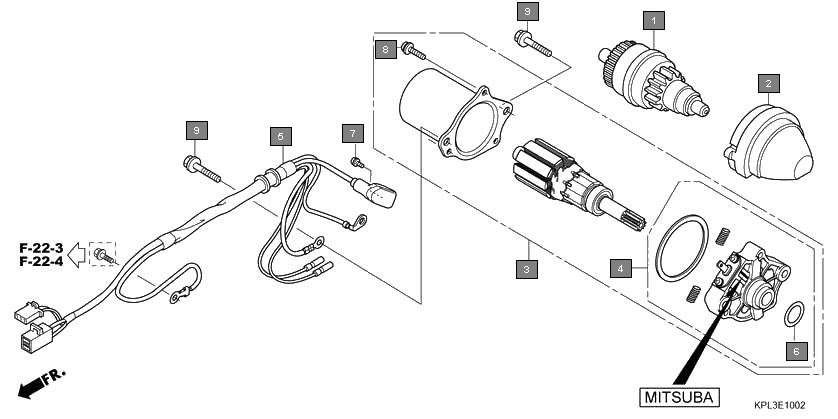 9
1
8
2
9
5
7
F-22-3
F-22-4
3
4
6
FR.
MITSUBA
KPL3E1002