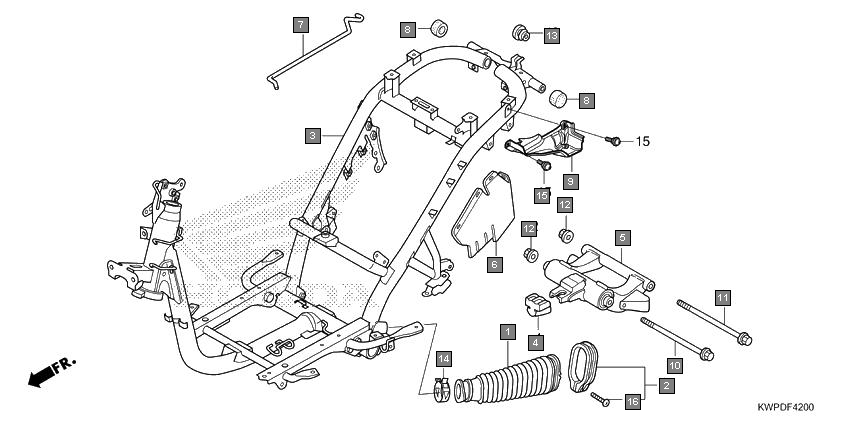 7
8
13
8
3
15
9
15
12
12
5
6
11
4
1
10
14
2
16
FR.
KWPDF4200